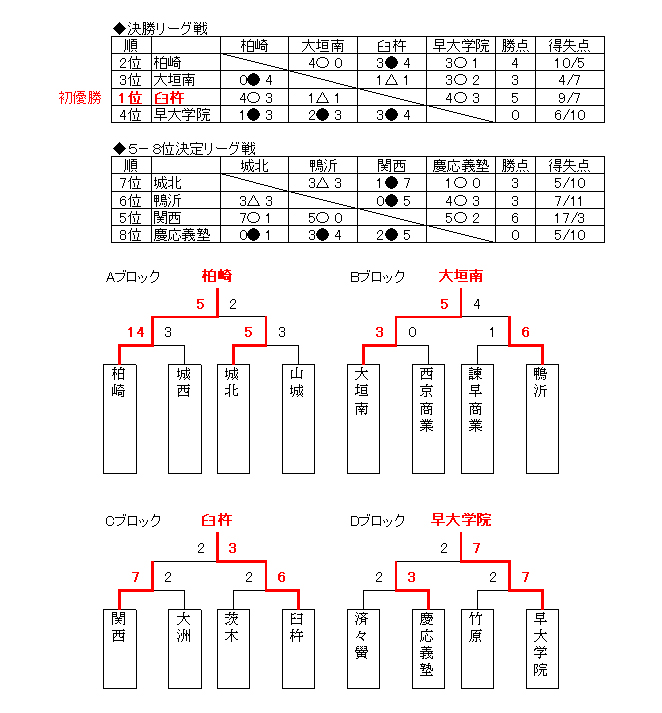 ◆決勝リーグ戦

| 順 | | 柏崎 | 大垣南 | 臼杵 | 早大学院 | 勝点 | 得失点 |
|---|---|---|---|---|---|---|---|
| 2位 | 柏崎 | | 4○ 0 | 3● 4 | 3○ 1 | 4 | 10/5 |
| 3位 | 大垣南 | 0● 4 | | 1△ 1 | 3○ 2 | 3 | 4/7 |
| 1位 | 臼杵 | 4○ 3 | 1△ 1 | | 4○ 3 | 5 | 9/7 |
| 4位 | 早大学院 | 1● 3 | 2● 3 | 3● 4 | | 0 | 6/10 |

初優勝

◆5－8位決定リーグ戦

| 順 | | 城北 | 鴨沂 | 関西 | 慶応義塾 | 勝点 | 得失点 |
|---|---|---|---|---|---|---|---|
| 7位 | 城北 | | 3△ 3 | 1● 7 | 1○ 0 | 3 | 5/10 |
| 6位 | 鴨沂 | 3△ 3 | | 0● 5 | 4○ 3 | 3 | 7/11 |
| 5位 | 関西 | 7○ 1 | 5○ 0 | | 5○ 2 | 6 | 17/3 |
| 8位 | 慶応義塾 | 0● 1 | 3● 4 | 2● 5 | | 0 | 5/10 |

Aブロック 柏崎
5 2
14 3 5 3
柏崎 城西 城北 山城

Bブロック 大垣南
5 4
3 0 1 6
大垣南 西京商業 諫早商業 鴨沂

Cブロック 臼杵
2 3
7 2 2 6
関西 大洲 茨木 臼杵

Dブロック 早大学院
2 7
2 3 2 7
済々黌 慶応義塾 竹原 早大学院