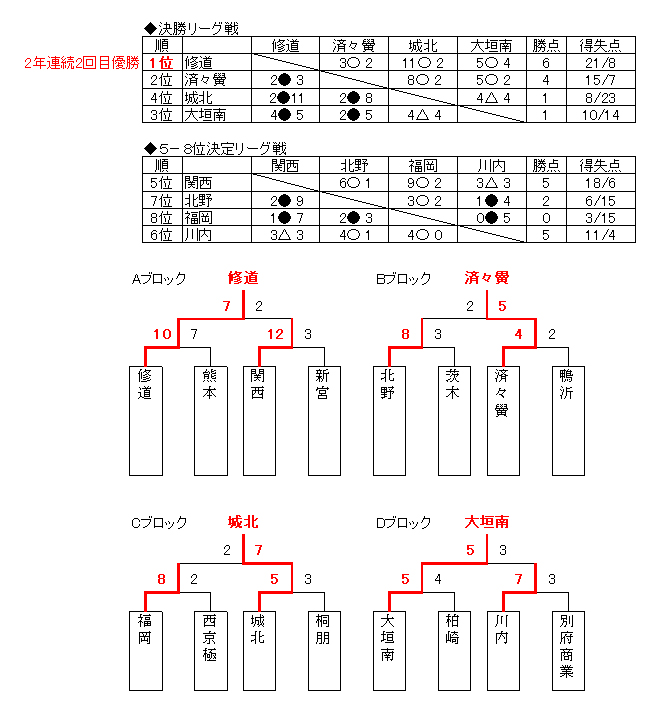 ◆決勝リーグ戦

2年連続2回目優勝

| 順 | | 修道 | 済々黌 | 城北 | 大垣南 | 勝点 | 得失点 |
|---|---|---|---|---|---|---|---|
| 1位 | 修道 | | 3○ 2 | 11○ 2 | 5○ 4 | 6 | 21/8 |
| 2位 | 済々黌 | 2● 3 | | 8○ 2 | 5○ 2 | 4 | 15/7 |
| 4位 | 城北 | 2●11 | 2● 8 | | 4△ 4 | 1 | 8/23 |
| 3位 | 大垣南 | 4● 5 | 2● 5 | 4△ 4 | | 1 | 10/14 |

◆5－8位決定リーグ戦

| 順 | | 関西 | 北野 | 福岡 | 川内 | 勝点 | 得失点 |
|---|---|---|---|---|---|---|---|
| 5位 | 関西 | | 6○ 1 | 9○ 2 | 3△ 3 | 5 | 18/6 |
| 7位 | 北野 | 2● 9 | | 3○ 2 | 1● 4 | 2 | 6/15 |
| 8位 | 福岡 | 1● 7 | 2● 3 | | 0● 5 | 0 | 3/15 |
| 6位 | 川内 | 3△ 3 | 4○ 1 | 4○ 0 | | 5 | 11/4 |

Aブロック 修道
7 2
10 7 12 3
修道 熊本 関西 新宮

Bブロック 済々黌
2 5
8 3 4 2
北野 茨木 済々黌 鴨沂

Cブロック 城北
2 7
8 2 5 3
福岡 西京極 城北 桐朋

Dブロック 大垣南
5 3
5 4 7 3
大垣南 柏崎 川内 別府商業