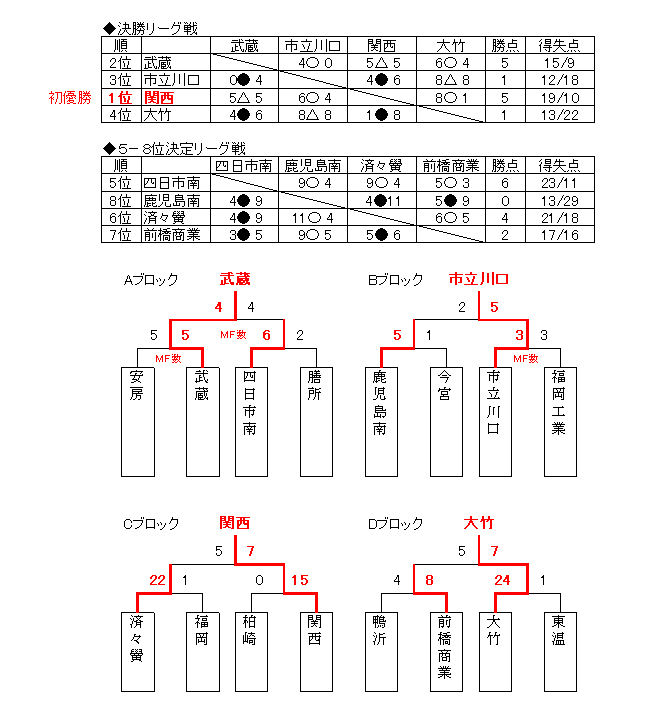 ◆決勝リーグ戦

| 順 | | 武蔵 | 市立川口 | 関西 | 大竹 | 勝点 | 得失点 |
|---|---|---|---|---|---|---|---|
| 2位 | 武蔵 | | 4○ 0 | 5△ 5 | 6○ 4 | 5 | 15/9 |
| 3位 | 市立川口 | 0● 4 | | 4● 6 | 8△ 8 | 1 | 12/18 |
| 1位 | 関西 | 5△ 5 | 6○ 4 | | 8○ 1 | 5 | 19/10 |
| 4位 | 大竹 | 4● 6 | 8△ 8 | 1● 8 | | 1 | 13/22 |

初優勝

◆5－8位決定リーグ戦

| 順 | | 四日市南 | 鹿児島南 | 済々黌 | 前橋商業 | 勝点 | 得失点 |
|---|---|---|---|---|---|---|---|
| 5位 | 四日市南 | | 9○ 4 | 9○ 4 | 5○ 3 | 6 | 23/11 |
| 8位 | 鹿児島南 | 4● 9 | | 4●11 | 5● 9 | 0 | 13/29 |
| 6位 | 済々黌 | 4● 9 | 11○ 4 | | 6○ 5 | 4 | 21/18 |
| 7位 | 前橋商業 | 3● 5 | 9○ 5 | 5● 6 | | 2 | 17/16 |

Aブロック 武蔵
4 4
5 5 MF数 6 2
MF数
安房 武蔵 四日市南 膳所

Bブロック 市立川口
2 5
5 1 3 3
MF数
鹿児島南 今宮 市立川口 福岡工業

Cブロック 関西
5 7
22 1 0 15
済々黌 福岡 柏崎 関西

Dブロック 大竹
5 7
4 8 24 1
鴨沂 前橋商業 大竹 東温